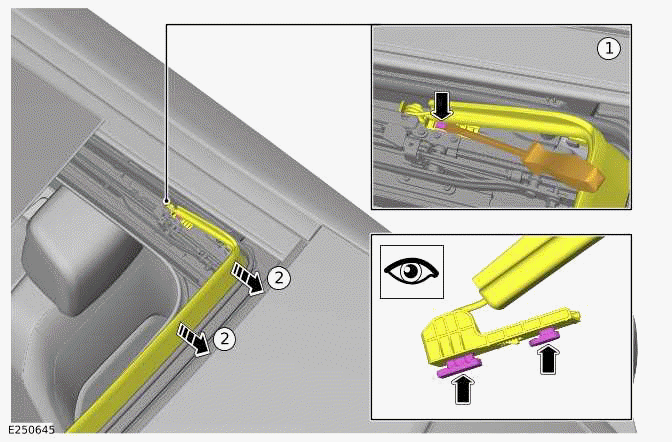 1
2
2
E250645